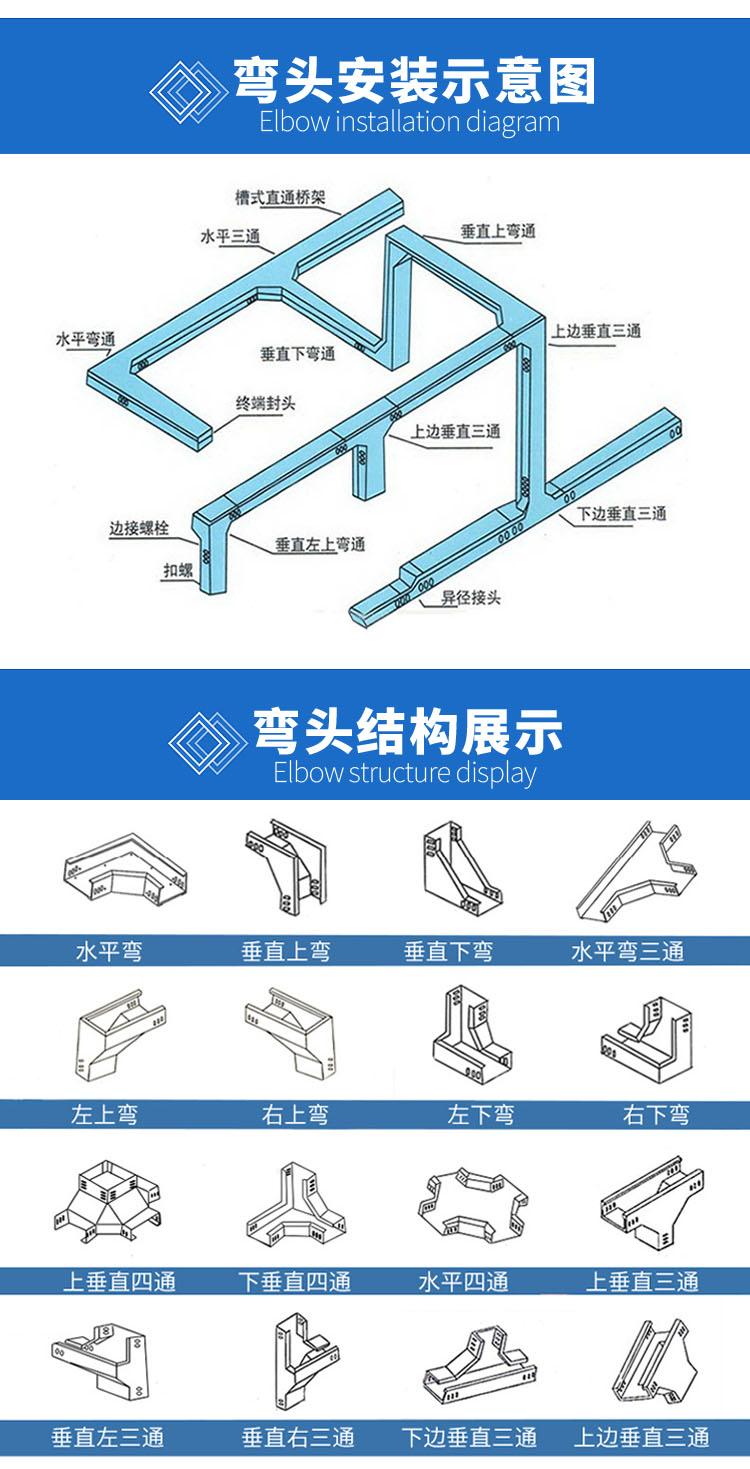 弯头安装示意图
Elbow installation diagram

槽式直通桥架
水平三通
垂直上弯通
水平弯通
垂直下弯通
上边垂直三通
终端封头
上边垂直三通
边接螺栓
垂直左上弯通
下边垂直三通
扣螺
异径接头

弯头结构展示
Elbow structure display

水平弯
垂直上弯
垂直下弯
水平弯三通
左上弯
右上弯
左下弯
右下弯
上垂直四通
下垂直四通
水平四通
上垂直三通
垂直左三通
垂直右三通
下边垂直三通
上边垂直三通